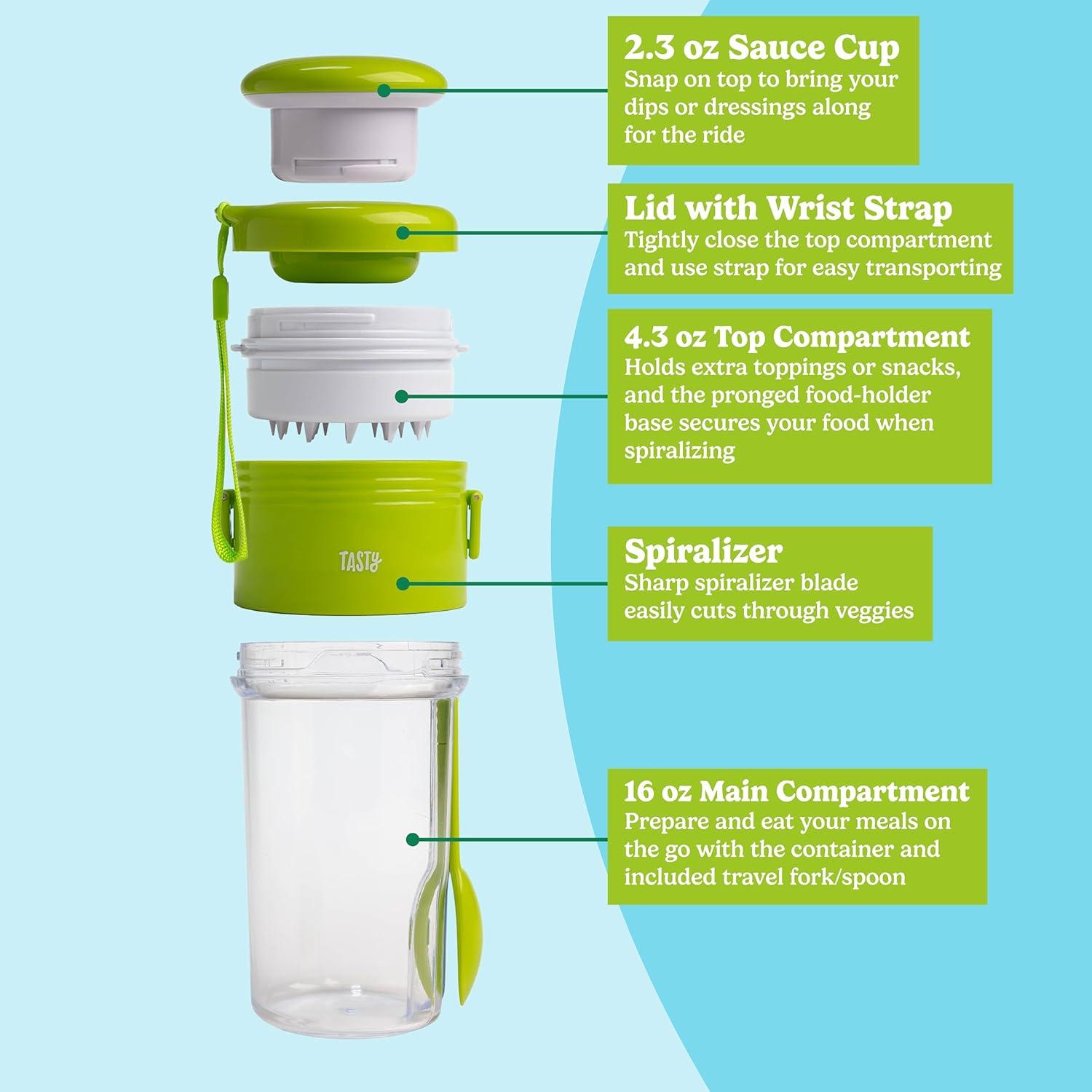 2.3 oz Sauce Cup
Snap on top to bring your dips or dressings along for the ride

Lid with Wrist Strap
Tightly close the top compartment and use strap for easy transporting

4.3 oz Top Compartment
Holds extra toppings or snacks, and the pronged food-holder base secures your food when spiralizing

TASTY

Spiralizer
Sharp spiralizer blade easily cuts through veggies

16 oz Main Compartment
Prepare and eat your meals on the go with the container and included travel fork/spoon